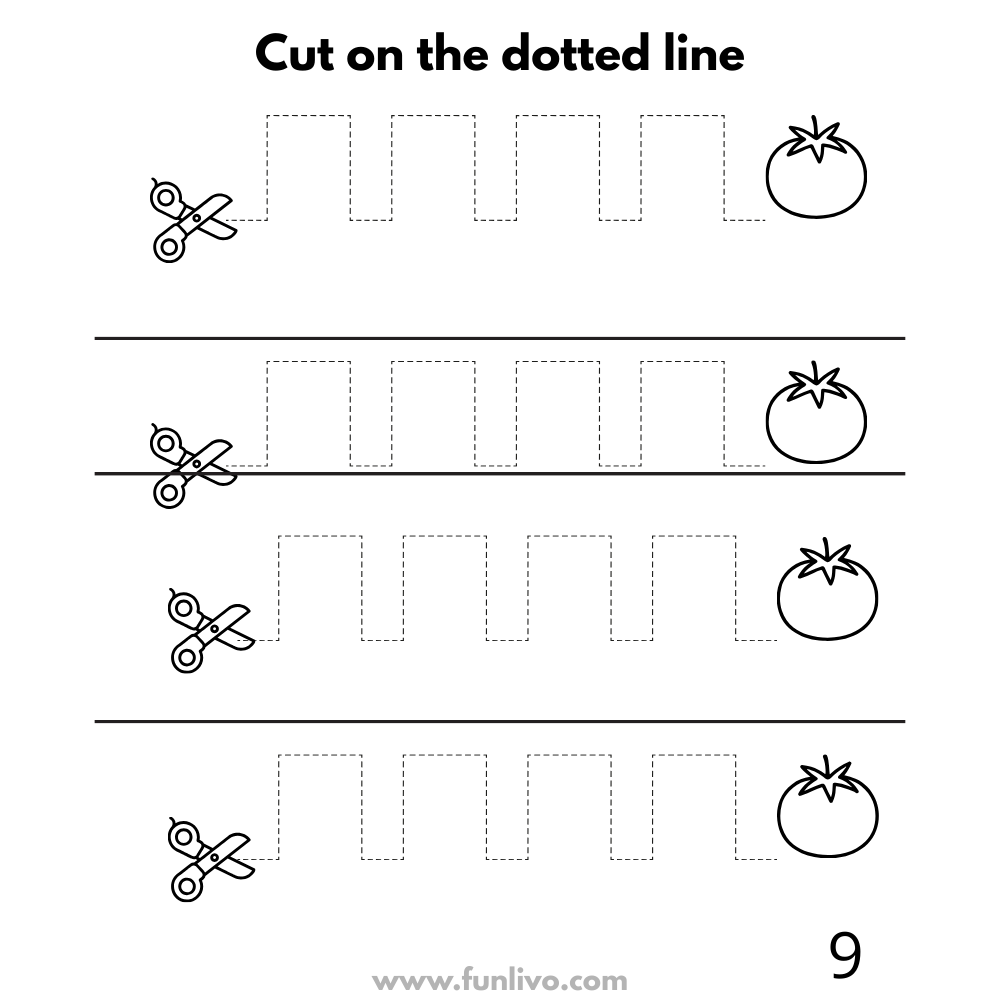 Cut on the dotted line

9

www.funlivo.com